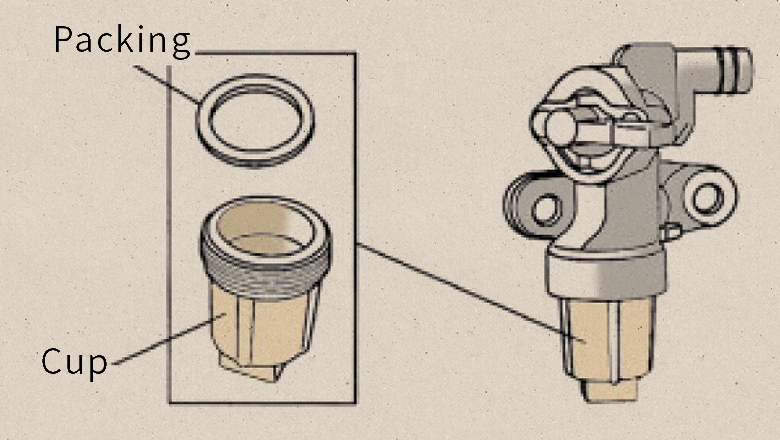 Packing

Cup